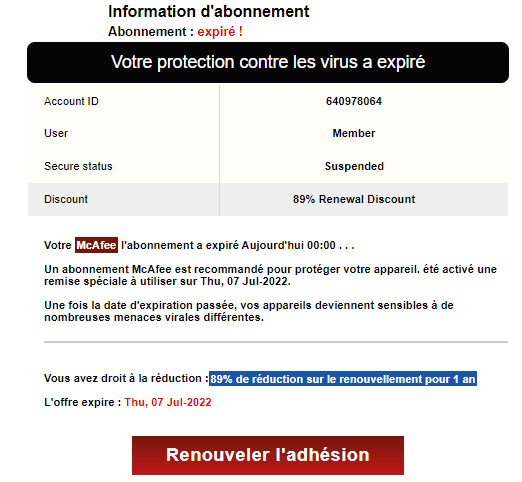 Information d'abonnement
Abonnement : expiré !

Votre protection contre les virus a expiré

| Account ID | 640978064 |
|---|---|
| User | Member |
| Secure status | Suspended |
| Discount | 89% Renewal Discount |

Votre McAfee l'abonnement a expiré Aujourd'hui 00:00 . . .

Un abonnement McAfee est recommandé pour protéger votre appareil. été activé une remise spéciale à utiliser sur Thu, 07 Jul-2022.

Une fois la date d'expiration passée, vos appareils deviennent sensibles à de nombreuses menaces virales différentes.

Vous avez droit à la réduction : 89% de réduction sur le renouvellement pour 1 an

L'offre expire : Thu, 07 Jul-2022

Renouveler l'adhésion