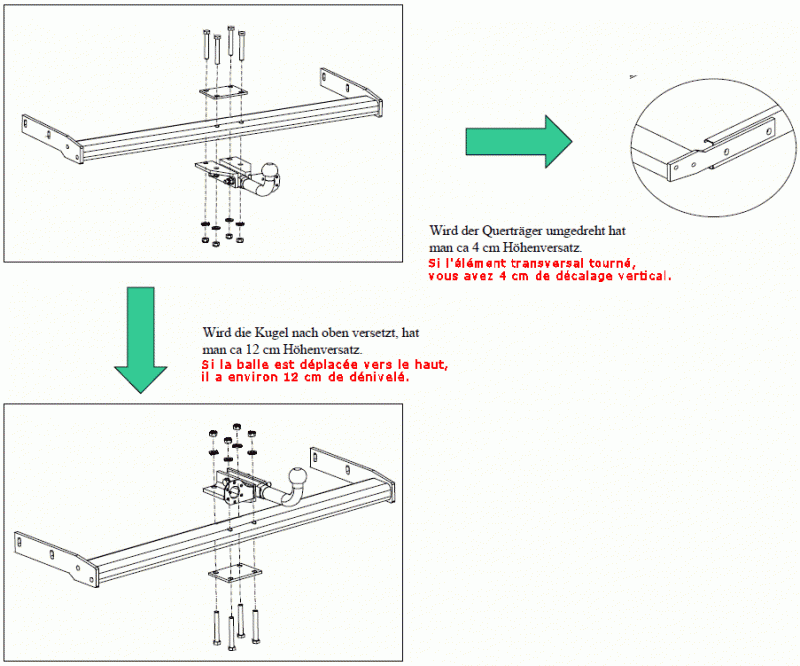 Wird der Querträger umgedreht hat man ca 4 cm Höhenversatz.
Si l'élément transversal tourné, vous avez 4 cm de décalage vertical.

Wird die Kugel nach oben versetzt, hat man ca 12 cm Höhenversatz.
Si la balle est déplacée vers le haut, il a environ 12 cm de dénivelé.